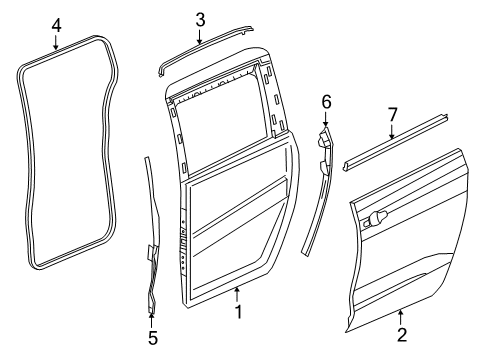 4
3
6
7
1
5
2