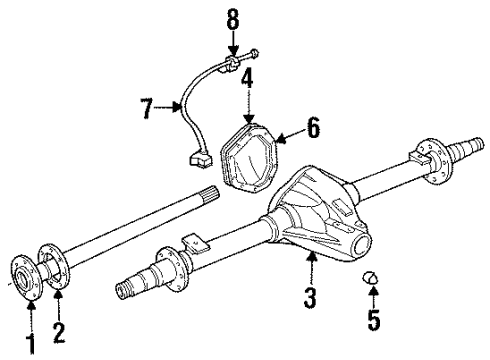 8
4
7
6
3
5
1
2