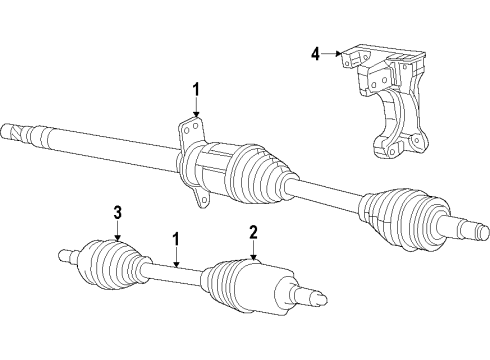 4
1
3
1
2