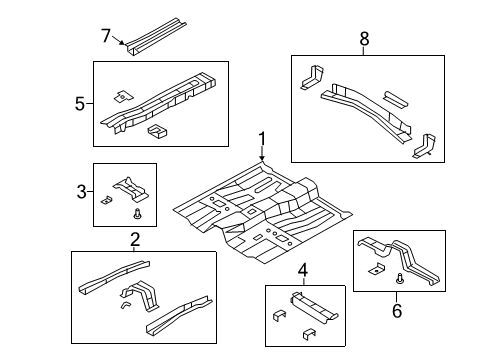 7
8
5
1
3
2
4
6