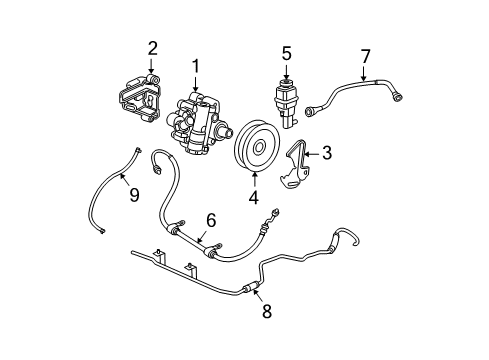 2
1
5
7
3
9
4
6
8