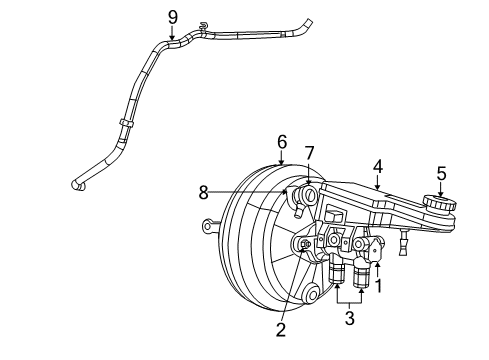 9
6
7
4
5
8
1
3
2