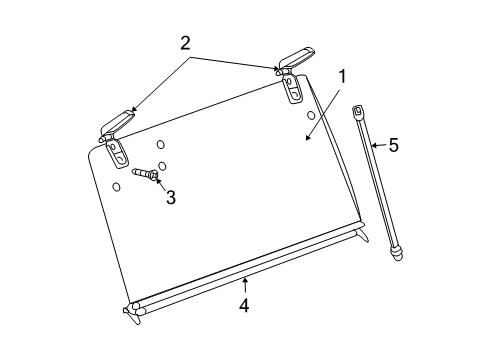 2
1
5
3
4