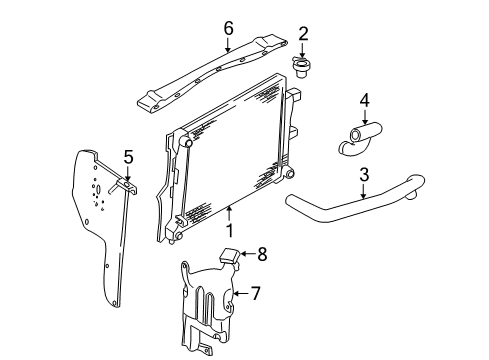 6
2
4
5
3
1
8
7