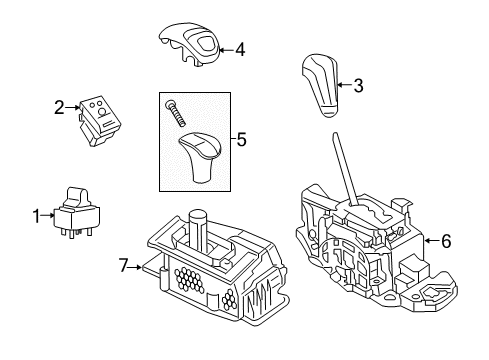 4
3
2
5
1
6
7