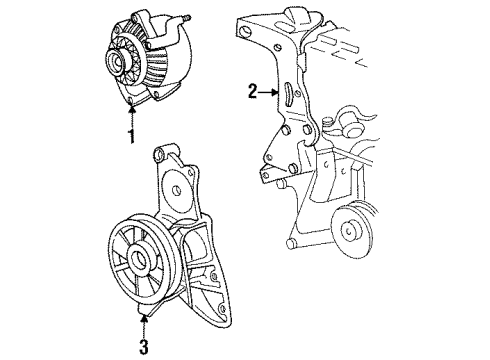 1

2

3