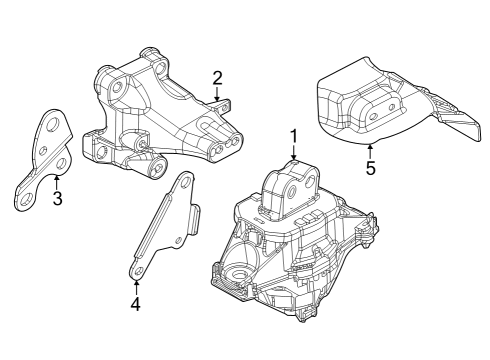 2
1
5
3
4