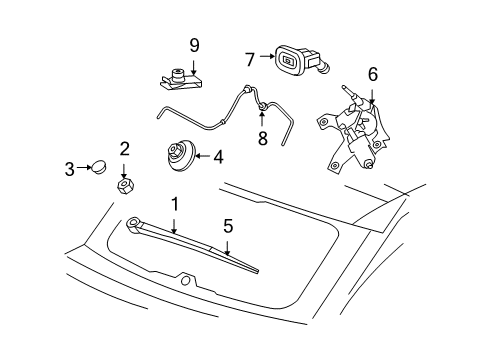 9
7
6
8
2
3
4
1
5