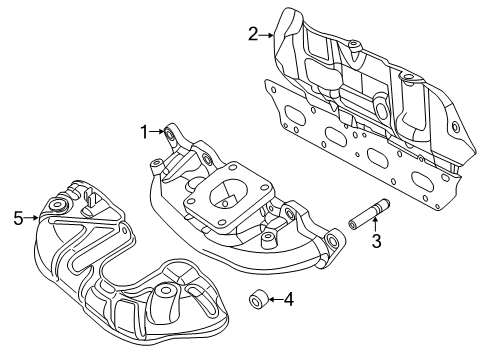 2
1
5
3
4