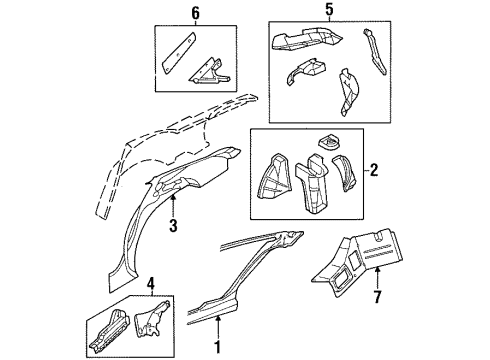 6
5
2
3
4
1
7