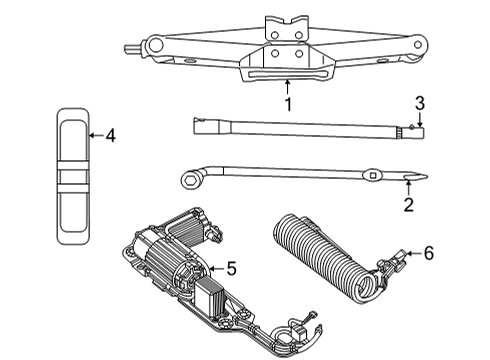 1
3
4
2
5
6