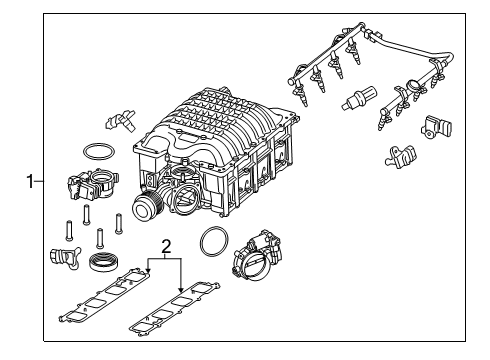 1
2