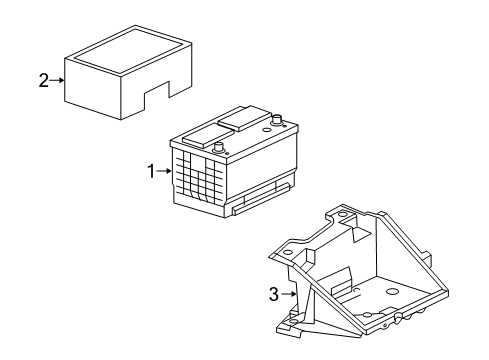 2
1
3