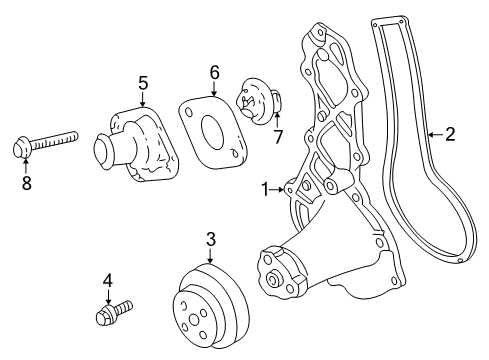 5
6
7
2
8
1
3
4