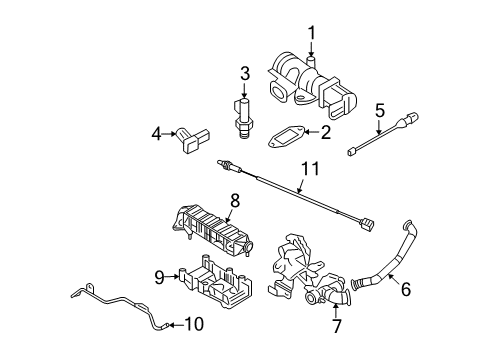 1
3
5
4
2
11
8
9
6
10
7