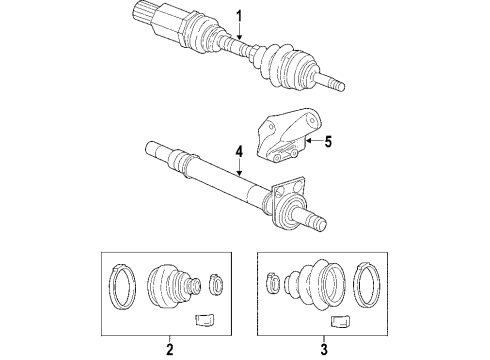 1

5

4

2

3