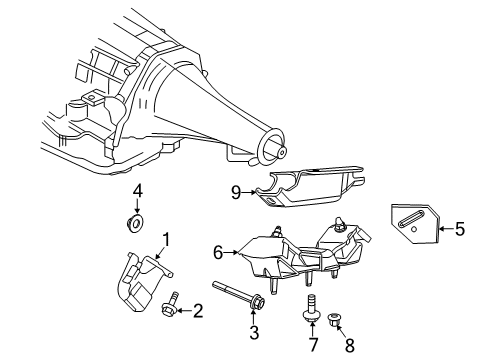 4
9
5
1
6
2
3
7
8