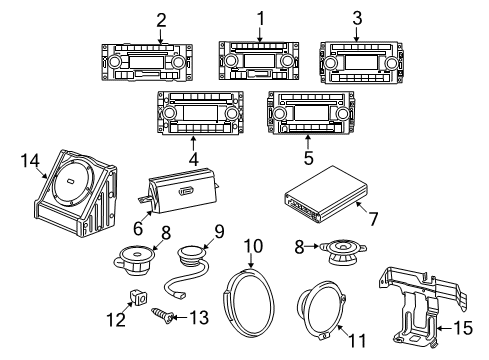 2
1
3
4
5
14
6
7
8
9
10
8
12
13
11
15