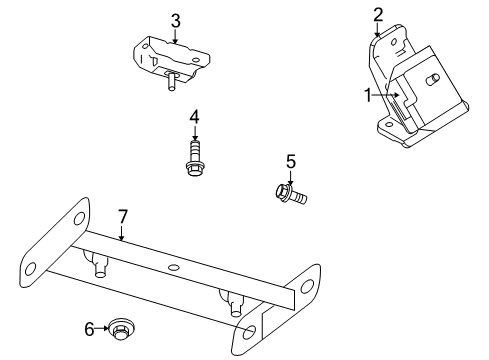 3
2
1
4
5
7
6