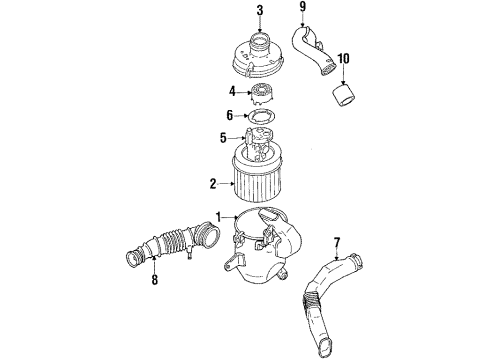 3
9
10
4
6
5
2
1
7
8