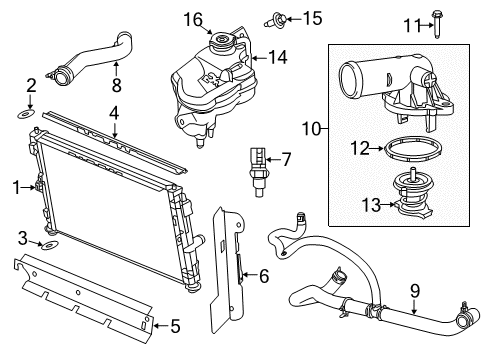 16
15
11
8
14
2
4
10
12
7
1
13
3
6
9
5