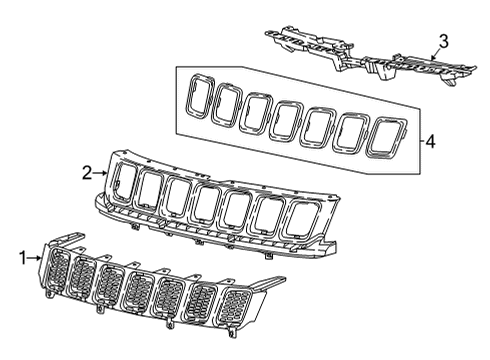 3
4
2
1