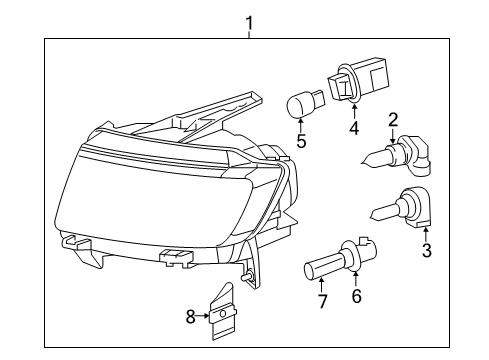 1
5
4
2
3
7
6
8