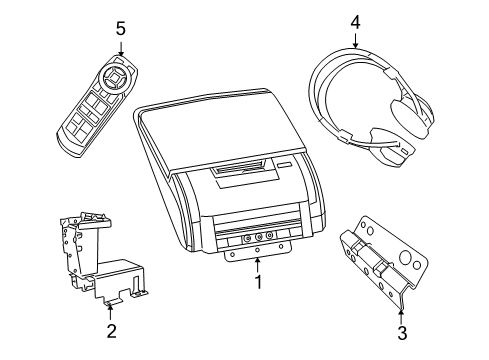 5
4
1
2
3