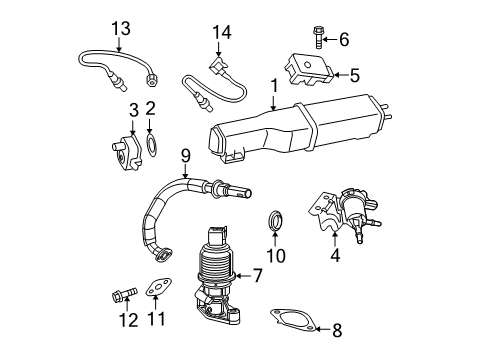 13
14
6
5
1
3
2
9
10
4
7
12
11
8