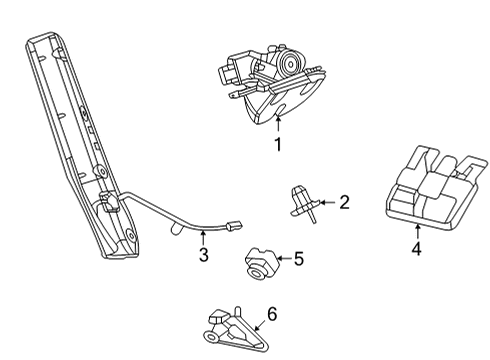 1
2
4
3
5
6