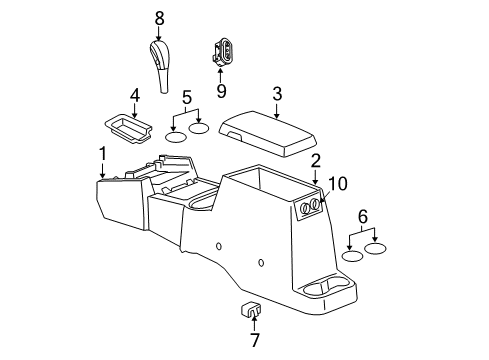 8
9
4
5
3
1
2
10
6
7