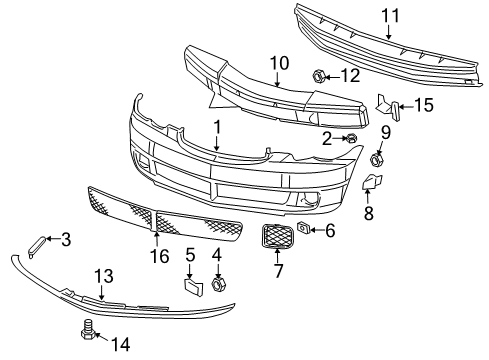 11
10
12
15
1
2
9
8
6
3
16
5
4
7
13
14