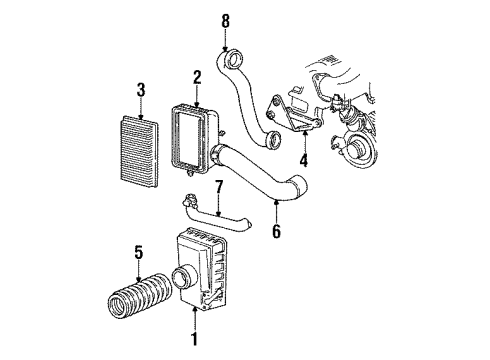 8
2
3
4
7
6
5
1