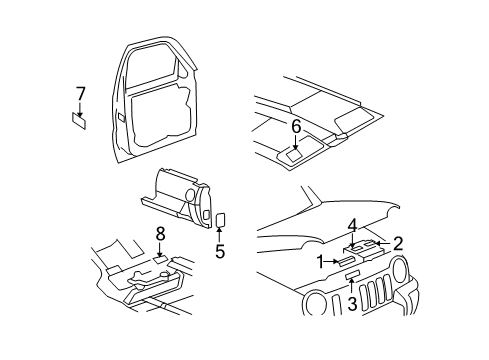 7
6
8
5
4
2
1
3