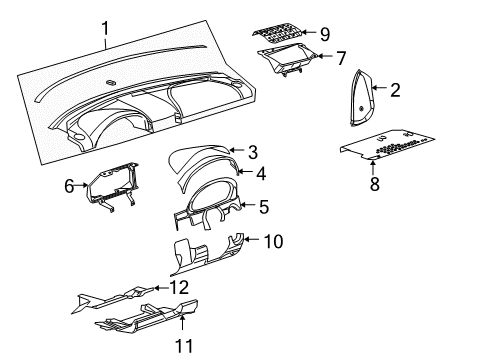 1
9
7
2
3
4
8
6
5
10
12
11