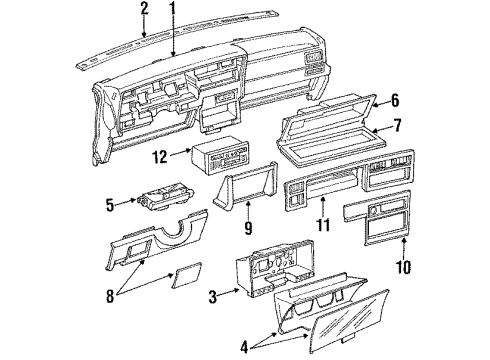 2
1
6
7
12
5
9
11
10
8
3
4