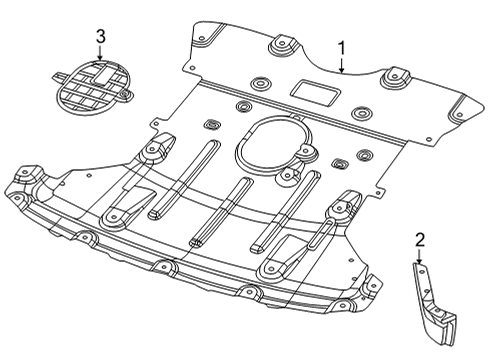 3
1
2