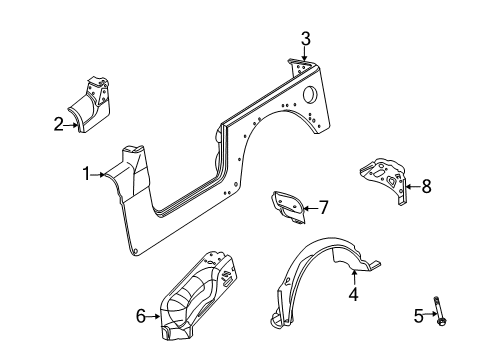 3
2
1
8
7
4
6
5