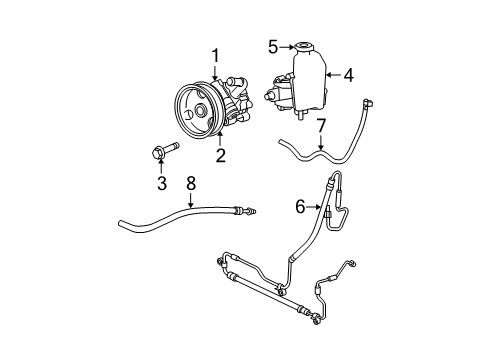 1
5
4
7
2
3
8
6