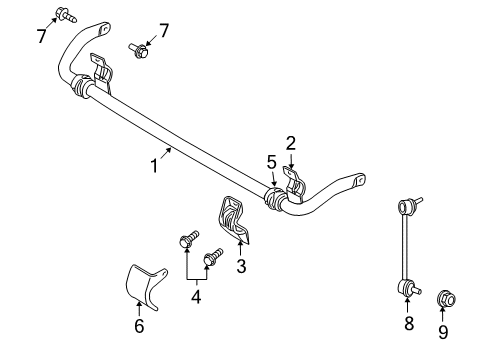 7
7
1
2
5
3
4
6
8
9