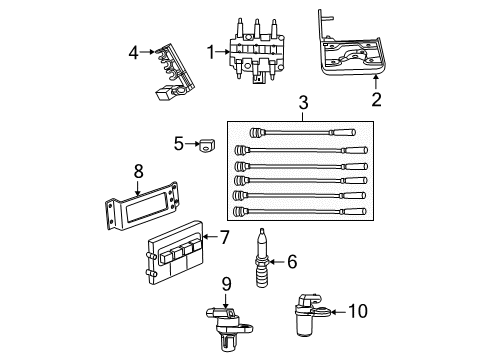 4
1
2
3
5
8
7
6
9
10