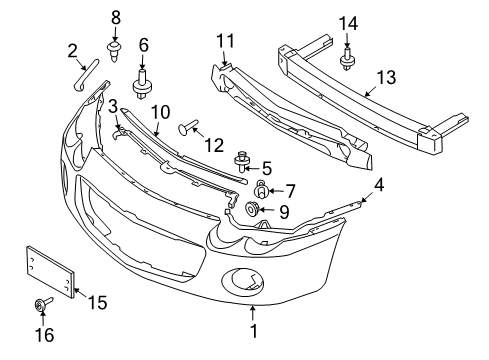 8
2
6
11
14
13
3
10
12
5
7
4
9
15
16
1