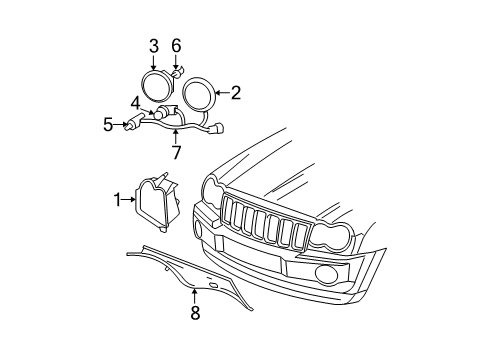 3
6
2
4
5
7
1
8