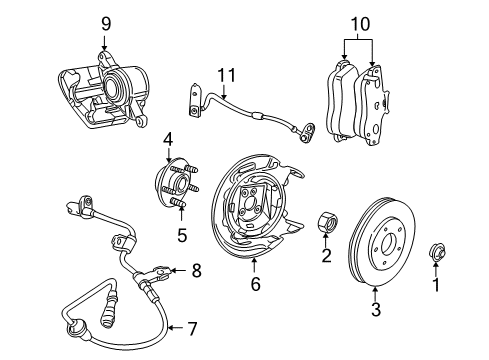 9
10
11
4
5
6
2
3
1
8
7