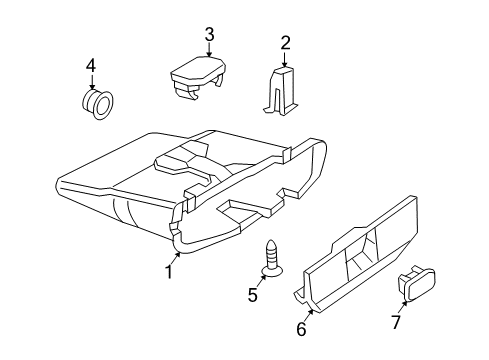 4
3
2
1
5
6
7