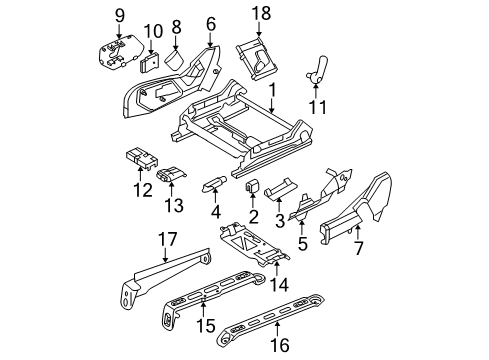 9
10
8
6
18
1
11
12
13
4
2
3
5
7
17
14
15
16