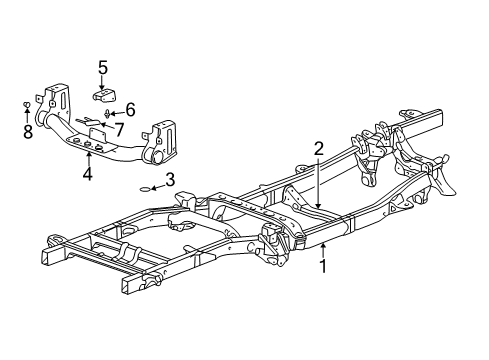 5
6
8
7
4
3
2
1