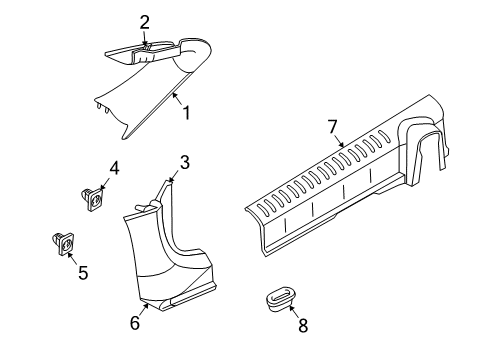 2
1
7
4
3
5
6
8