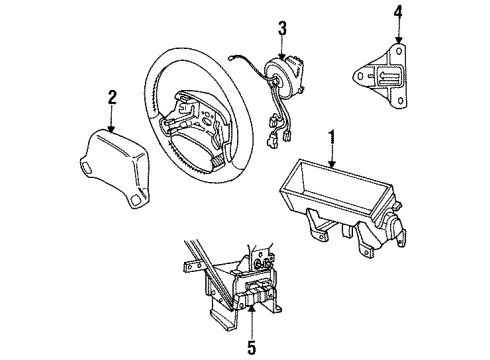 3
4
2
1
5