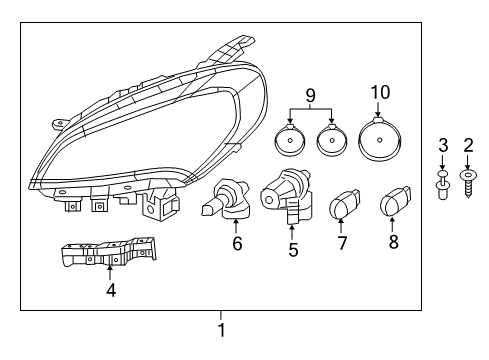 9
10
3
2
6
5
7
8
4
1